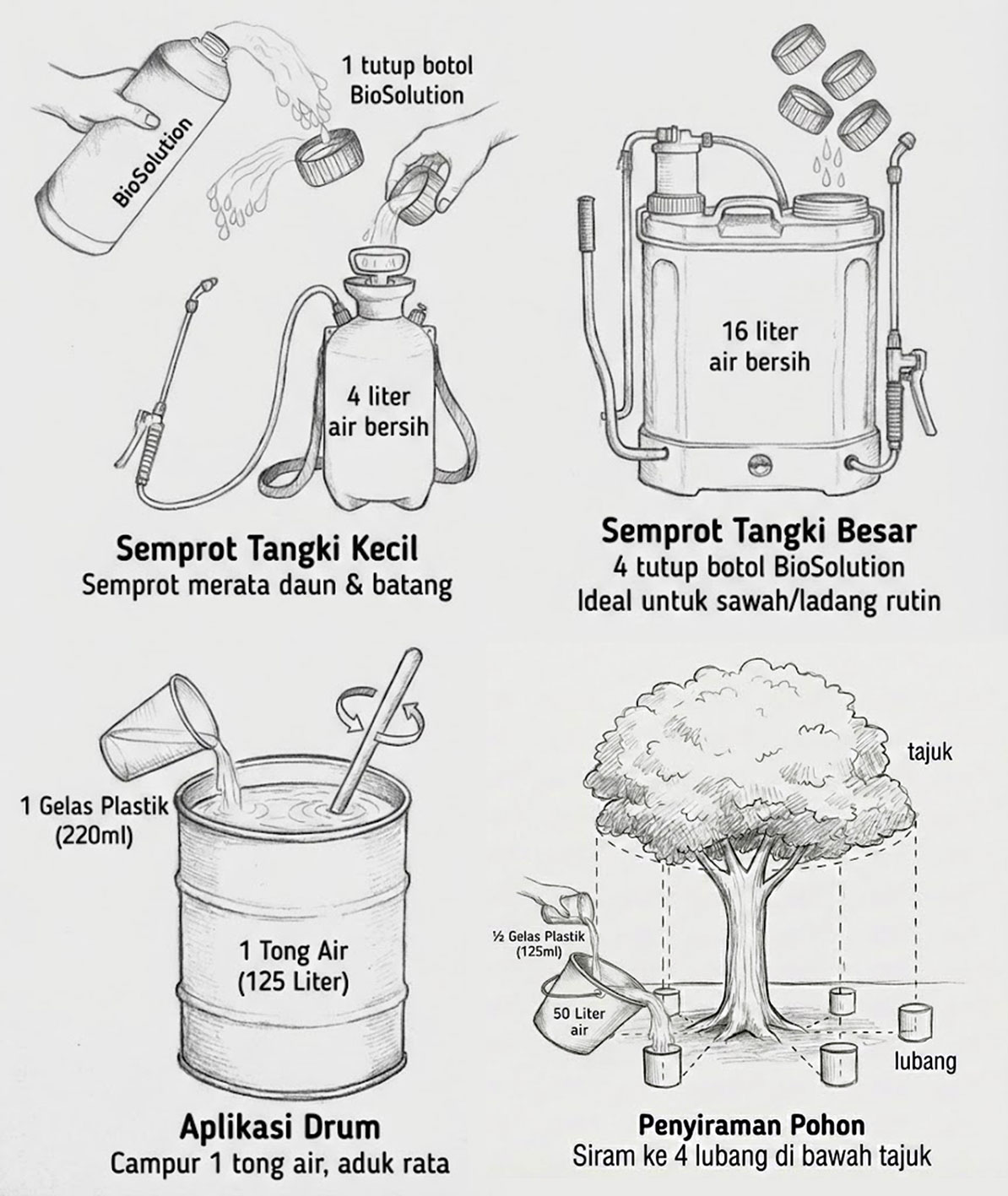 BioSolution

1 tutup botol BioSolution

4 liter air bersih

Semprot Tangki Kecil
Semprot merata daun & batang

16 liter air bersih

Semprot Tangki Besar
4 tutup botol BioSolution
Ideal untuk sawah/ladang rutin

1 Gelas Plastik (220ml)

1 Tong Air (125 Liter)

Aplikasi Drum
Campur 1 tong air, aduk rata

tajuk

½ Gelas Plastik (125ml)

50 Liter air

lubang

Penyiraman Pohon
Siram ke 4 lubang di bawah tajuk